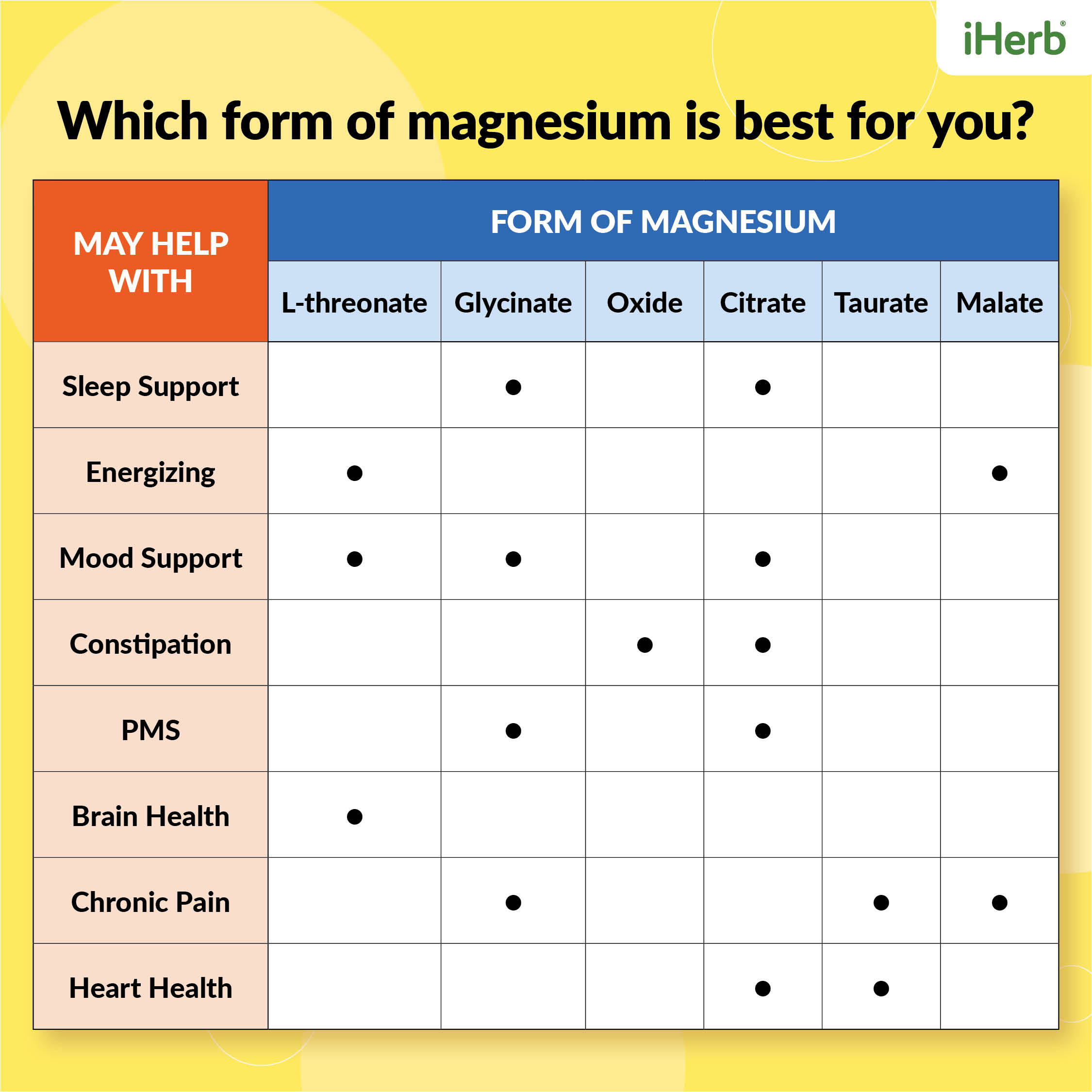 iHerb®

Which form of magnesium is best for you?

| MAY HELP WITH | FORM OF MAGNESIUM | | | | | |
|---|---|---|---|---|---|---|
| | L-threonate | Glycinate | Oxide | Citrate | Taurate | Malate |
| Sleep Support | | ● | | ● | | |
| Energizing | ● | | | | | ● |
| Mood Support | ● | ● | | ● | | |
| Constipation | | | ● | ● | | |
| PMS | | ● | | ● | | |
| Brain Health | ● | | | | | |
| Chronic Pain | | ● | | | ● | ● |
| Heart Health | | | | ● | ● | |